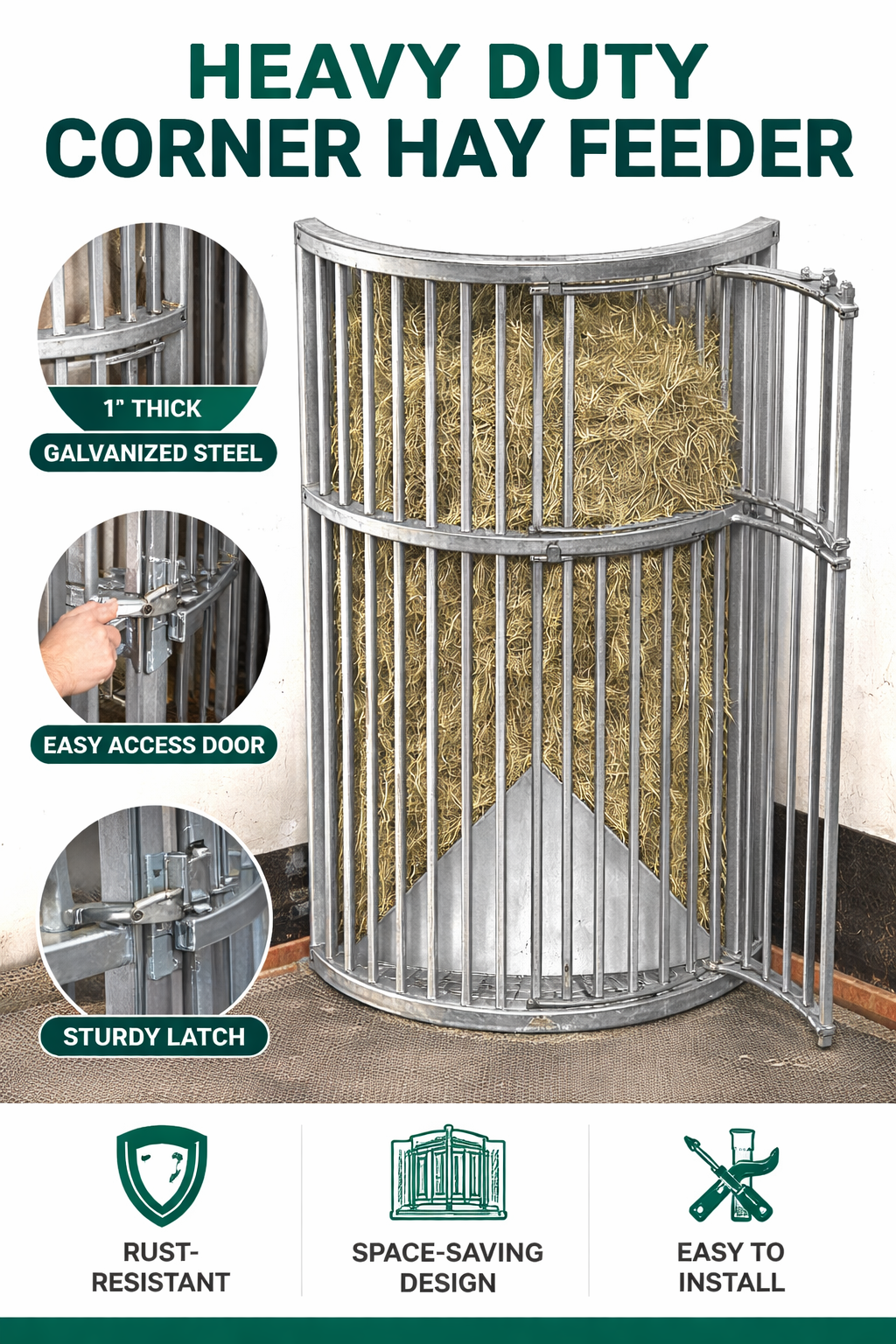 HEAVY DUTY CORNER HAY FEEDER

1" THICK
GALVANIZED STEEL

EASY ACCESS DOOR

STURDY LATCH

RUST-RESISTANT

SPACE-SAVING DESIGN

EASY TO INSTALL